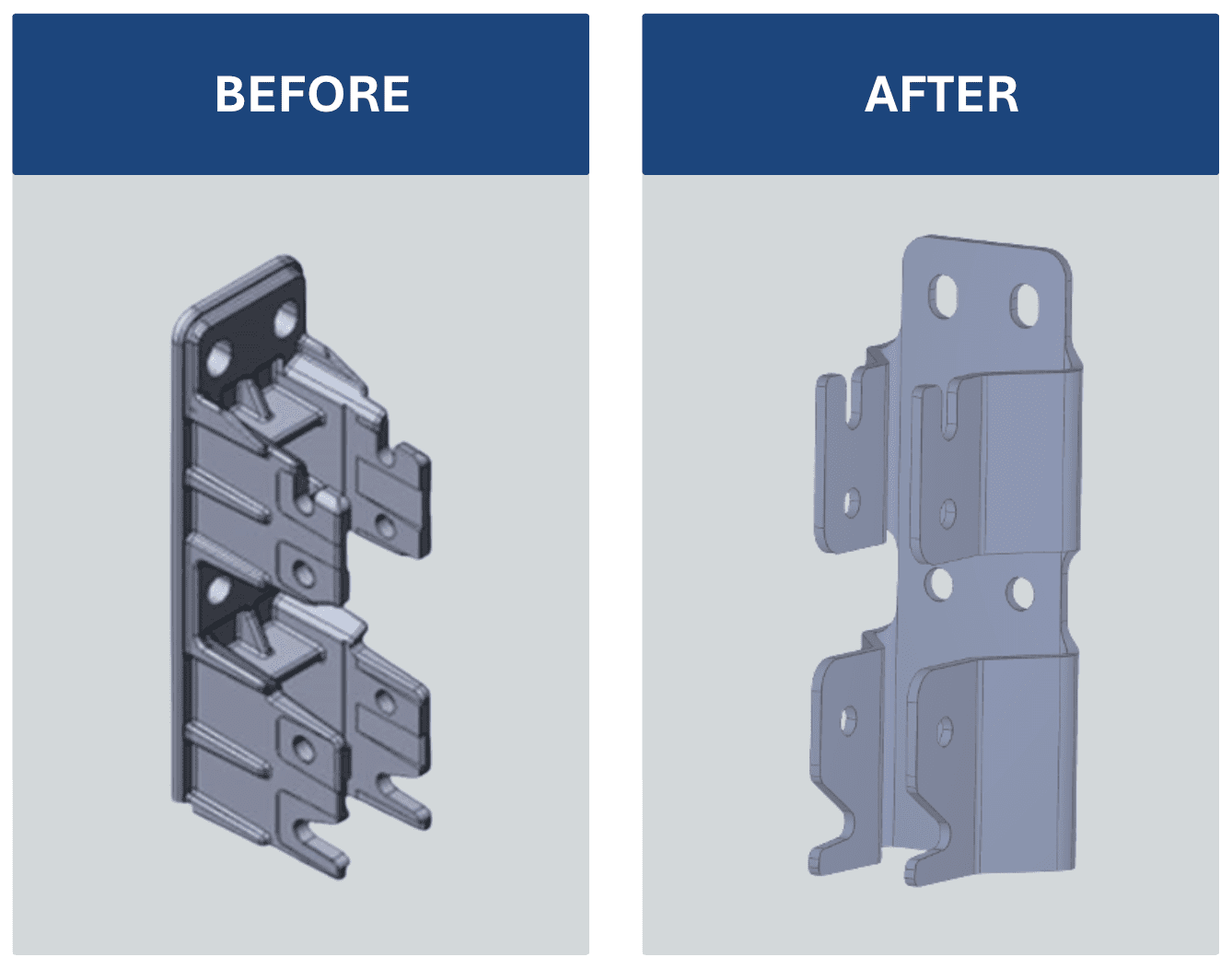 BEFORE

AFTER